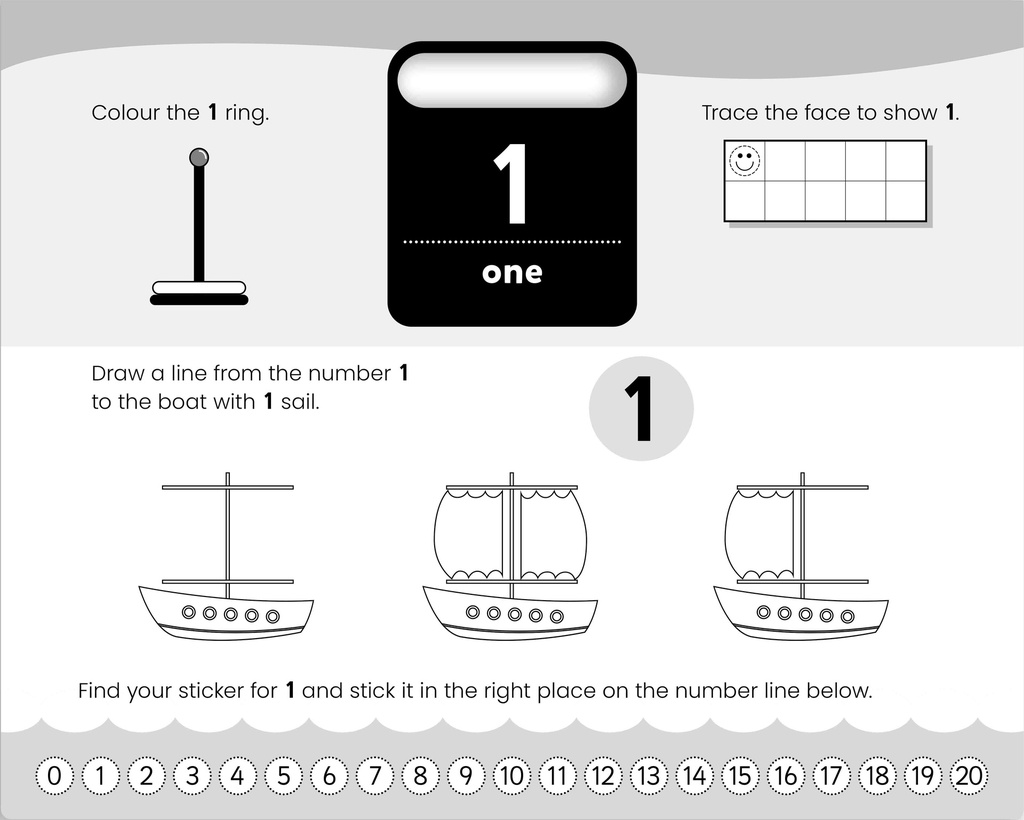 Colour the 1 ring.

1

one

Trace the face to show 1.

Draw a line from the number 1 to the boat with 1 sail.

1

Find your sticker for 1 and stick it in the right place on the number line below.

0 1 2 3 4 5 6 7 8 9 10 11 12 13 14 15 16 17 18 19 20